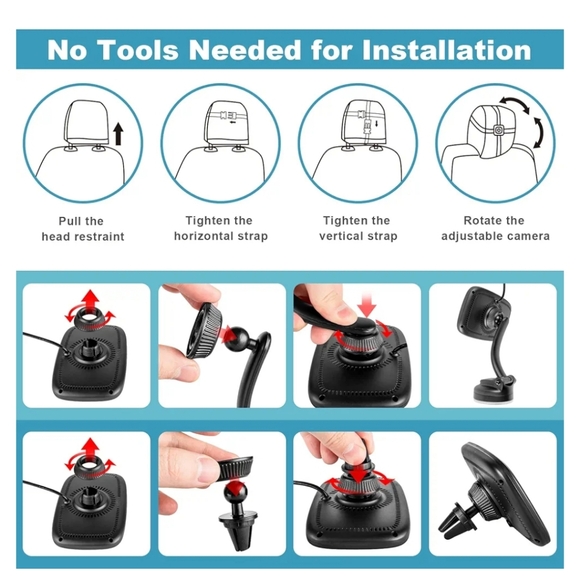 No Tools Needed for Installation

Pull the head restraint

Tighten the horizontal strap

Tighten the vertical strap

Rotate the adjustable camera